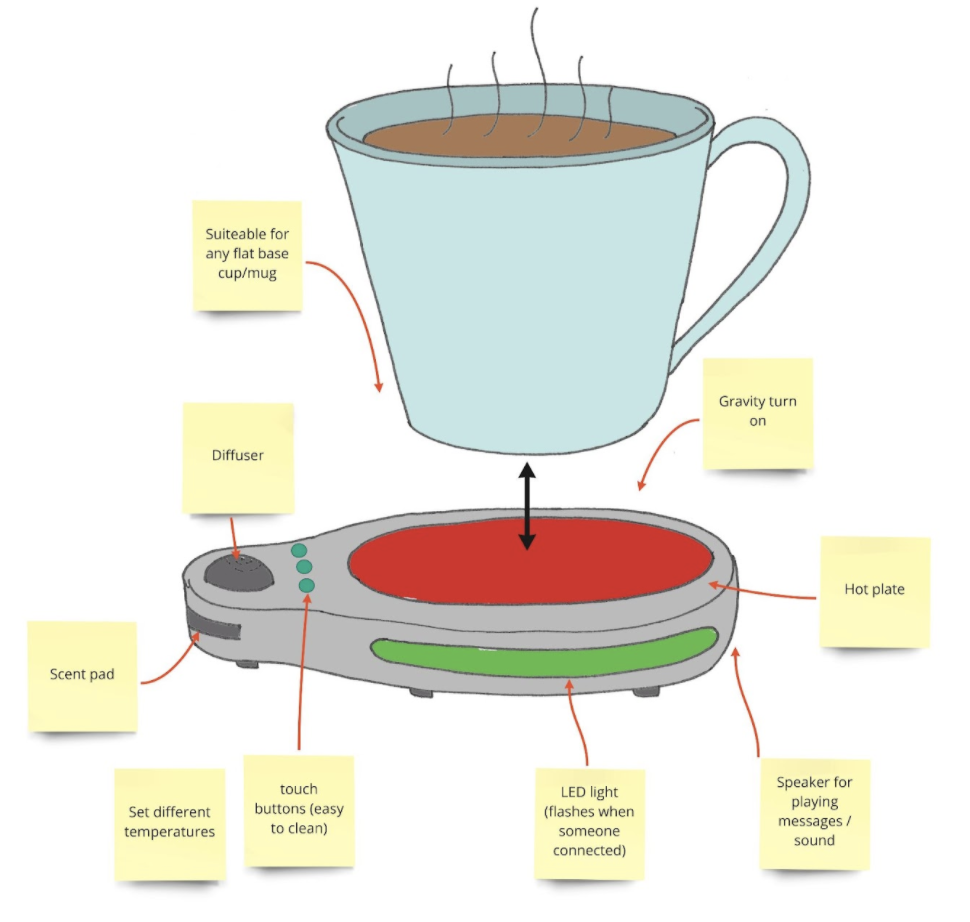 Suiteable for any flat base cup/mug

Gravity turn on

Diffuser

Hot plate

Scent pad

Set different temperatures

touch buttons (easy to clean)

LED light (flashes when someone connected)

Speaker for playing messages / sound